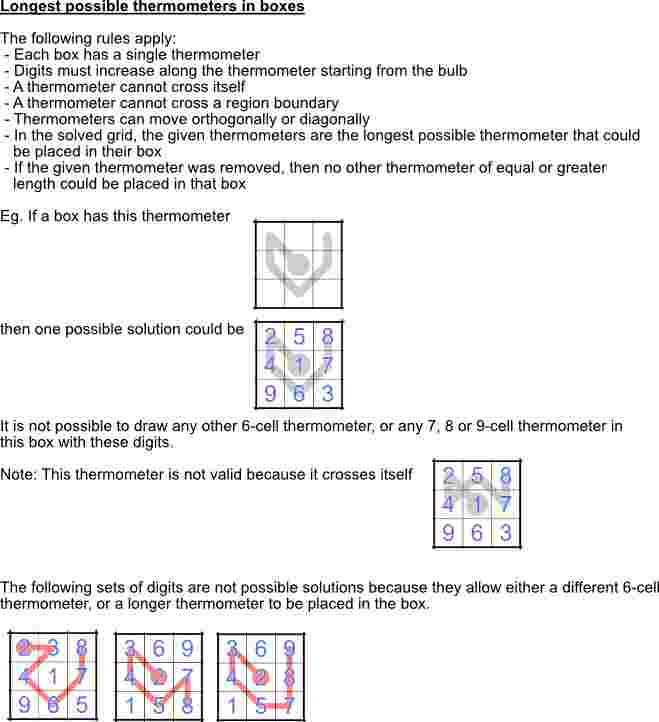 Longest possible thermometers in boxes

The following rules apply:
- Each box has a single thermometer
- Digits must increase along the thermometer starting from the bulb
- A thermometer cannot cross itself
- A thermometer cannot cross a region boundary
- Thermometers can move orthogonally or diagonally
- In the solved grid, the given thermometers are the longest possible thermometer that could be placed in their box
- If the given thermometer was removed, then no other thermometer of equal or greater length could be placed in that box

Eg. If a box has this thermometer

then one possible solution could be

| 2 | 5 | 8 |
|---|---|---|
| 4 | 1 | 7 |
| 9 | 6 | 3 |

It is not possible to draw any other 6-cell thermometer, or any 7, 8 or 9-cell thermometer in this box with these digits.

Note: This thermometer is not valid because it crosses itself

| 2 | 5 | 8 |
|---|---|---|
| 4 | 1 | 7 |
| 9 | 6 | 3 |

The following sets of digits are not possible solutions because they allow either a different 6-cell thermometer, or a longer thermometer to be placed in the box.

| 2 | 3 | 8 |
|---|---|---|
| 4 | 1 | 7 |
| 9 | 6 | 5 |

| 3 | 6 | 9 |
|---|---|---|
| 4 | 2 | 7 |
| 1 | 5 | 8 |

| 3 | 6 | 9 |
|---|---|---|
| 4 | 2 | 8 |
| 1 | 5 | 7 |